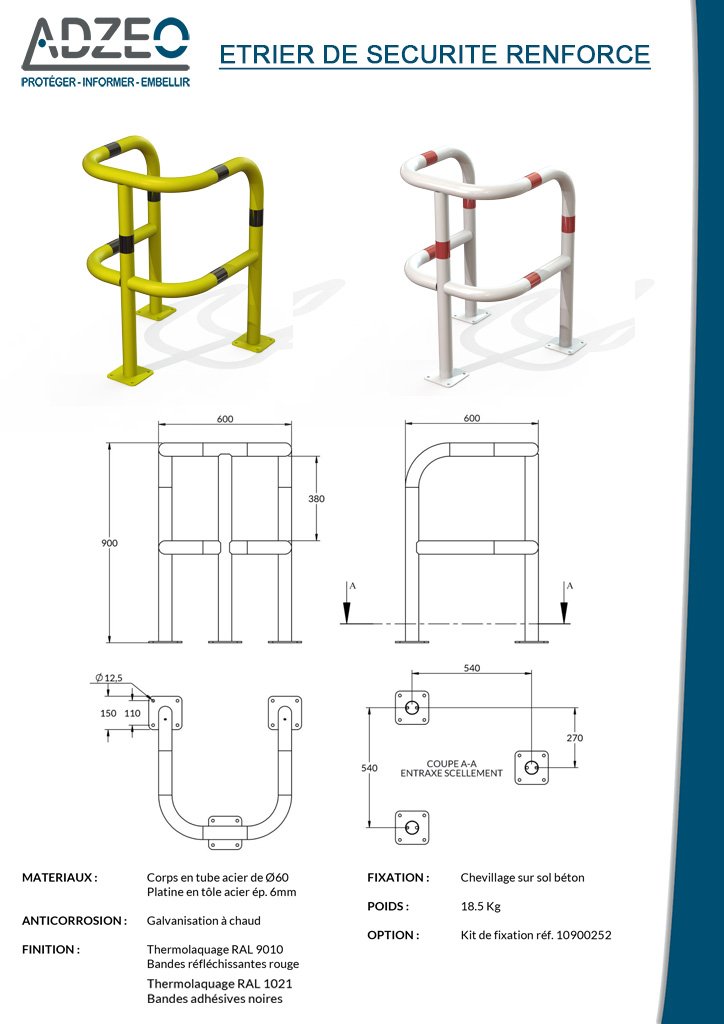 ADZEO
PROTÉGER - INFORMER - EMBELLIR

ETRIER DE SECURITE RENFORCE

600
380
900

600
A
A

Ø 12,5
150
110

540
270
540
COUPE A-A
ENTRAXE SCELLEMENT

MATERIAUX : Corps en tube acier de Ø60
Platine en tôle acier ép. 6mm

ANTICORROSION : Galvanisation à chaud

FINITION : Thermolaquage RAL 9010
Bandes réfléchissantes rouge
Thermolaquage RAL 1021
Bandes adhésives noires

FIXATION : Chevillage sur sol béton

POIDS : 18.5 Kg

OPTION : Kit de fixation réf. 10900252